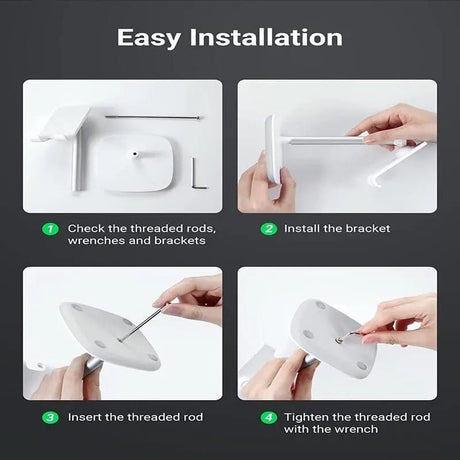 Easy Installation

1 Check the threaded rods, wrenches and brackets

2 Install the bracket

3 Insert the threaded rod

4 Tighten the threaded rod with the wrench