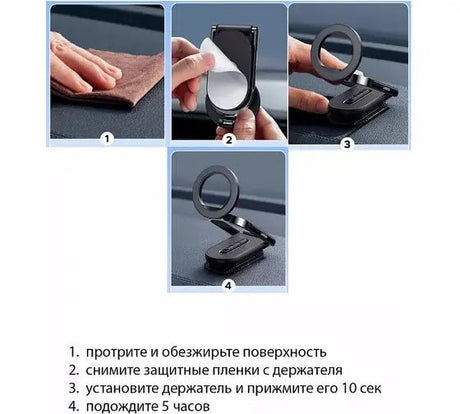 1

2

3

4

1. протрите и обезжирьте поверхность
2. снимите защитные пленки с держателя
3. установите держатель и прижмите его 10 сек
4. подождите 5 часов