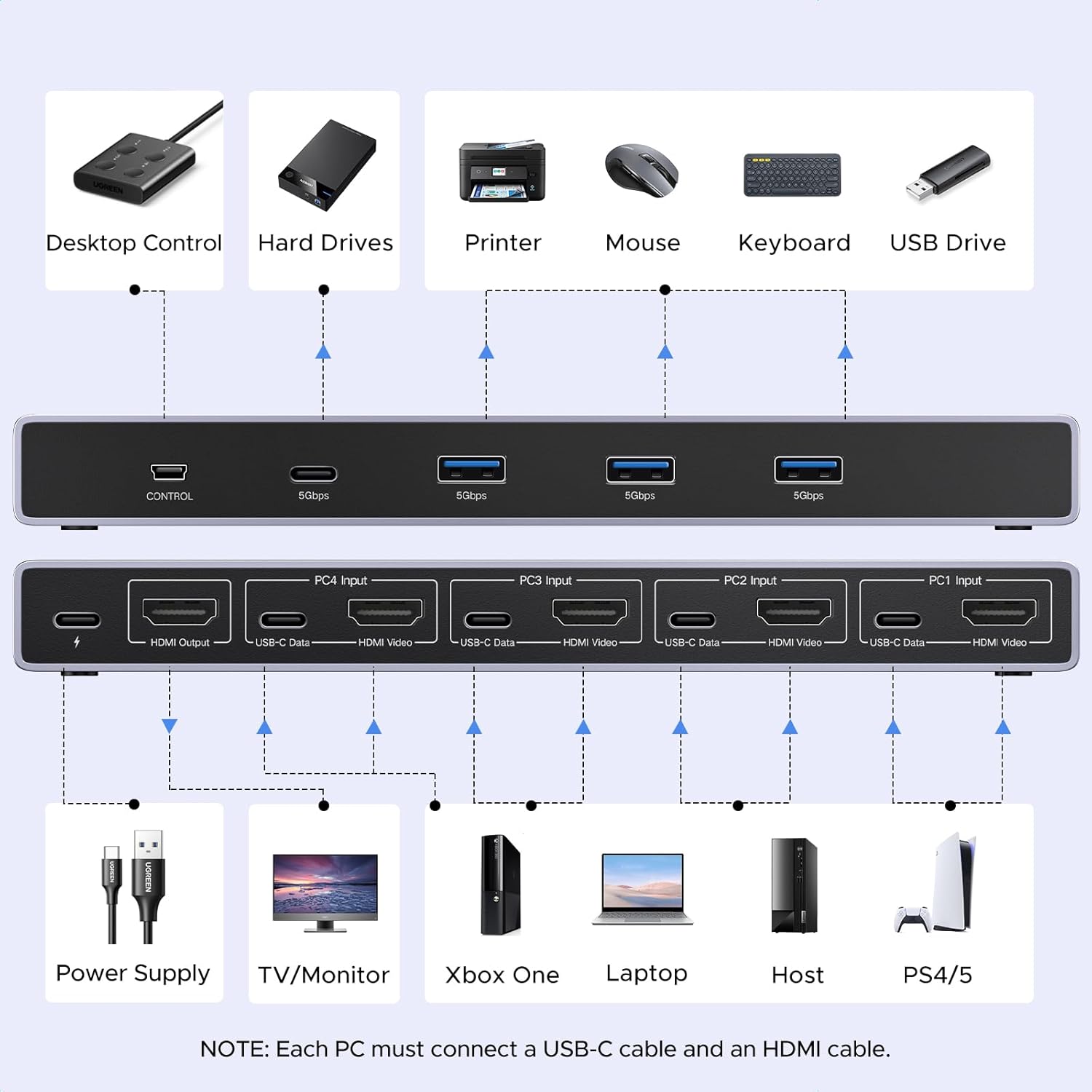 UGREEN

Desktop Control

Hard Drives

Printer

Mouse

Keyboard

USB Drive

CONTROL

5Gbps

5Gbps

5Gbps

5Gbps

HDMI Output

PC4 Input

USB-C Data

HDMI Video

PC3 Input

USB-C Data

HDMI Video

PC2 Input

USB-C Data

HDMI Video

PC1 Input

USB-C Data

HDMI Video

UGREEN

UGREEN

Power Supply

TV/Monitor

Xbox One

Laptop

Host

PS4/5

NOTE: Each PC must connect a USB-C cable and an HDMI cable.