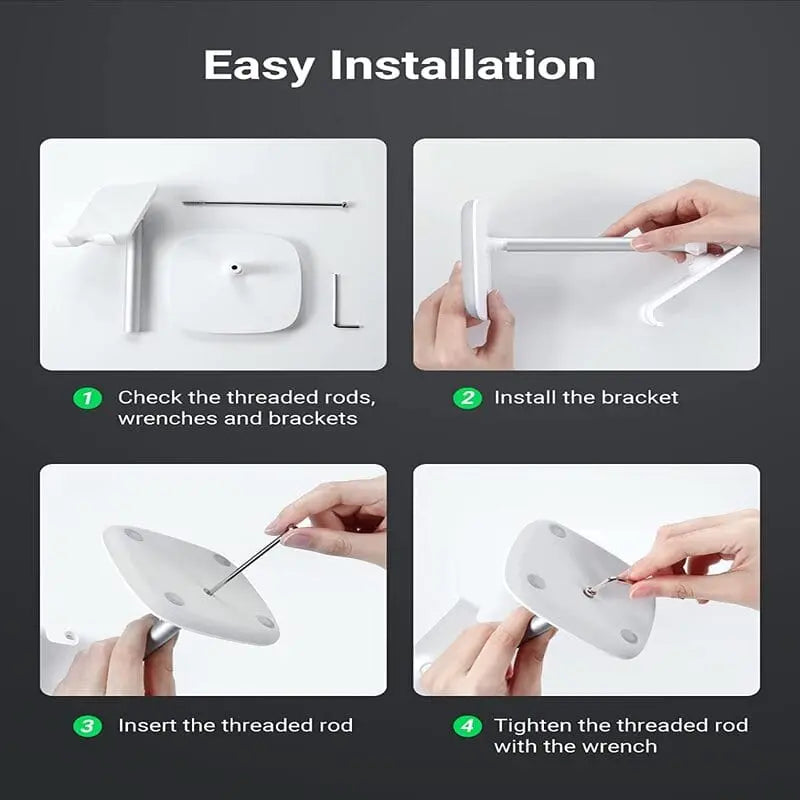 Easy Installation

1 Check the threaded rods, wrenches and brackets

2 Install the bracket

3 Insert the threaded rod

4 Tighten the threaded rod with the wrench