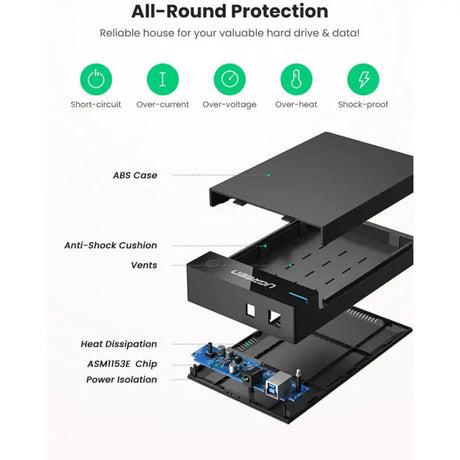 All-Round Protection

Reliable house for your valuable hard drive & data!

Short-circuit
Over-current
Over-voltage
Over-heat
Shock-proof

ABS Case

Anti-Shock Cushion

Vents

UGREEN

Heat Dissipation

ASM1153E Chip

Power Isolation