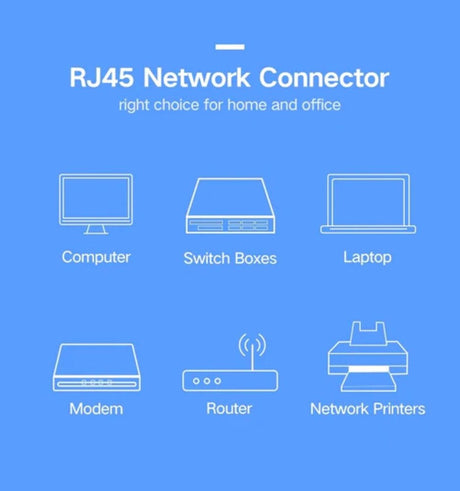 RJ45 Network Connector
right choice for home and office

Computer

Switch Boxes

Laptop

Modem

Router

Network Printers