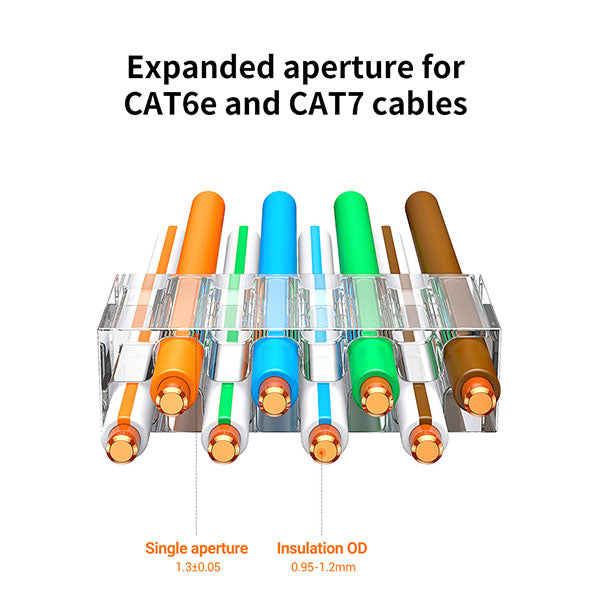 Expanded aperture for CAT6e and CAT7 cables

Single aperture
1.3±0.05

Insulation OD
0.95-1.2mm