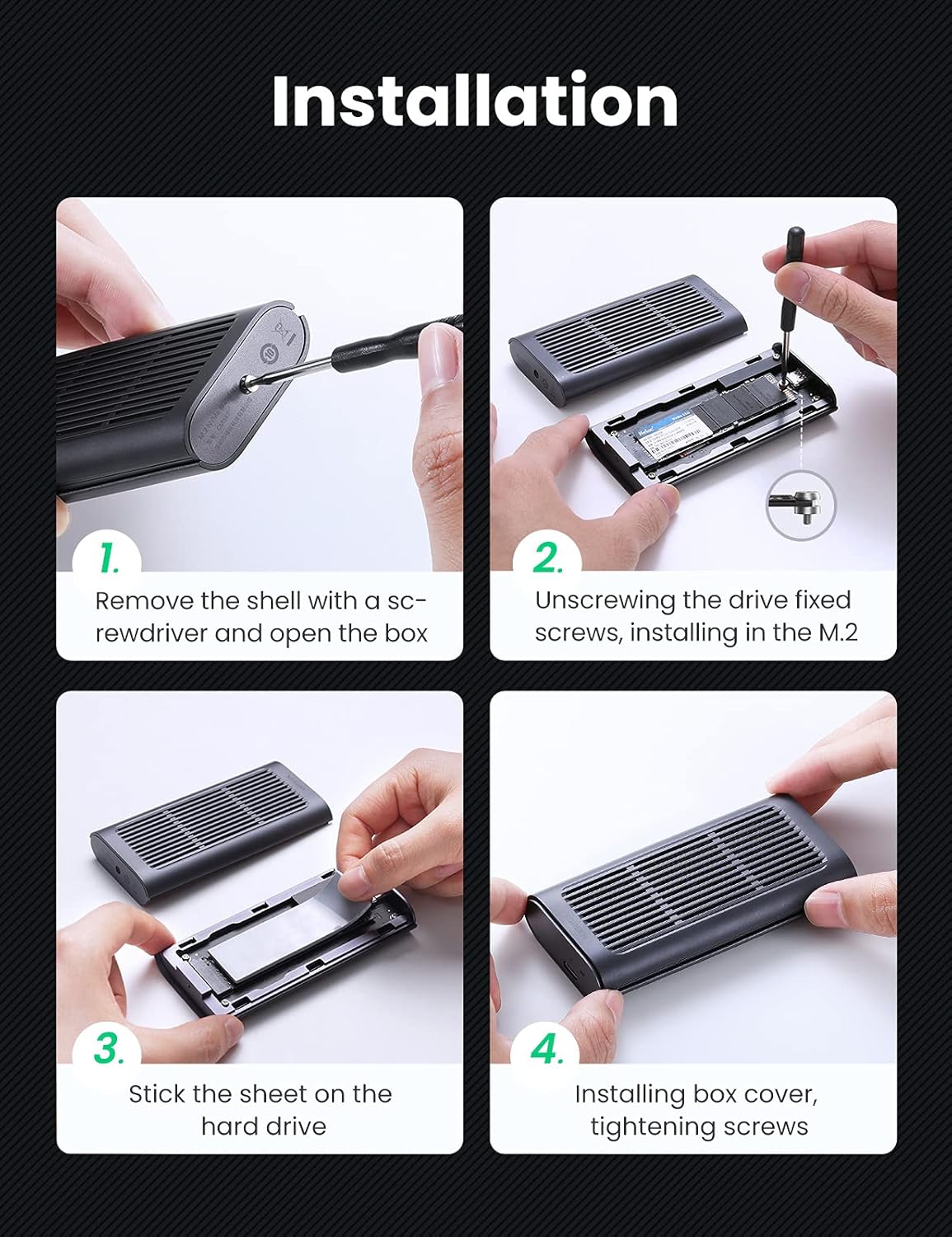 Installation

1.

Remove the shell with a screwdriver and open the box

2.

Unscrewing the drive fixed screws, installing in the M.2

3.

Stick the sheet on the hard drive

4.

Installing box cover, tightening screws