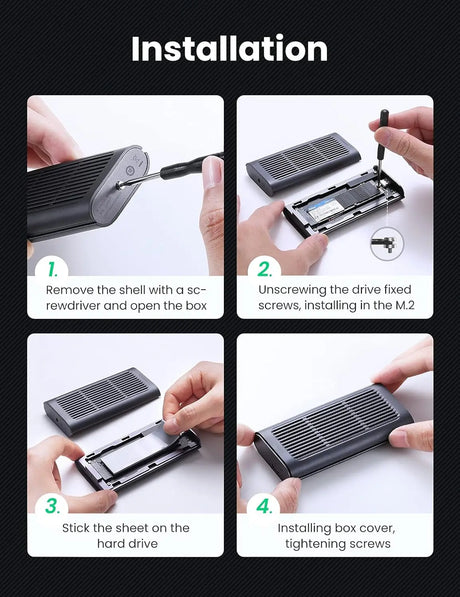 Installation

1.
Remove the shell with a screwdriver and open the box

2.
Unscrewing the drive fixed screws, installing in the M.2

3.
Stick the sheet on the hard drive

4.
Installing box cover, tightening screws