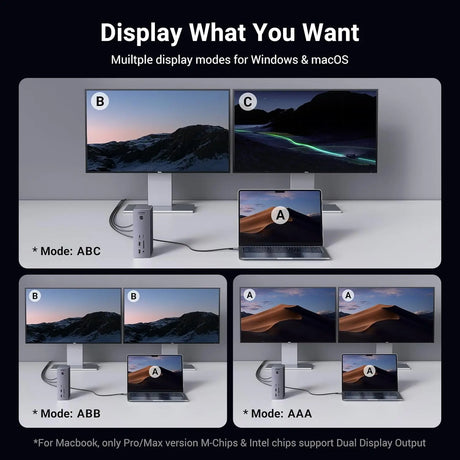 Display What You Want

Muiltple display modes for Windows & macOS

B

C

A

* Mode: ABC

B

B

A

* Mode: ABB

A

A

A

* Mode: AAA

*For Macbook, only Pro/Max version M-Chips & Intel chips support Dual Display Output