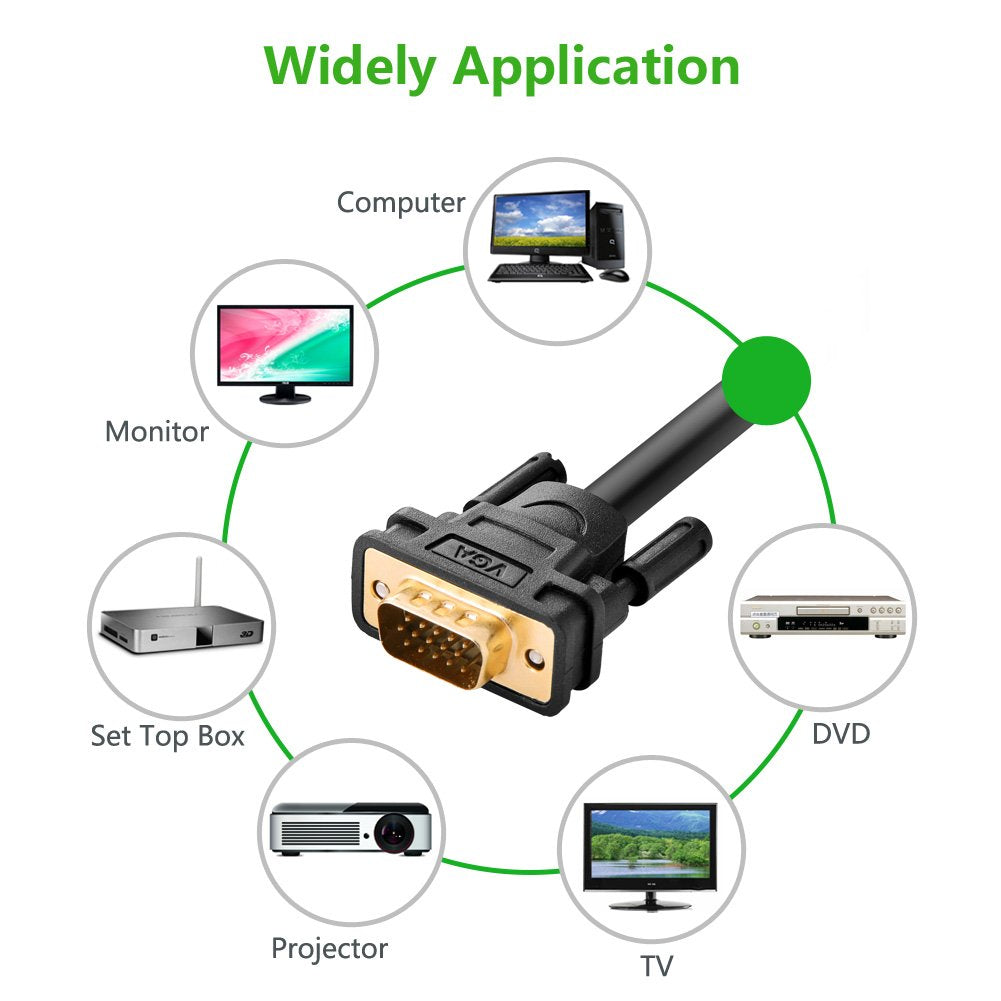 Widely Application

Computer

Monitor

VGA

Set Top Box

DVD

Projector

TV