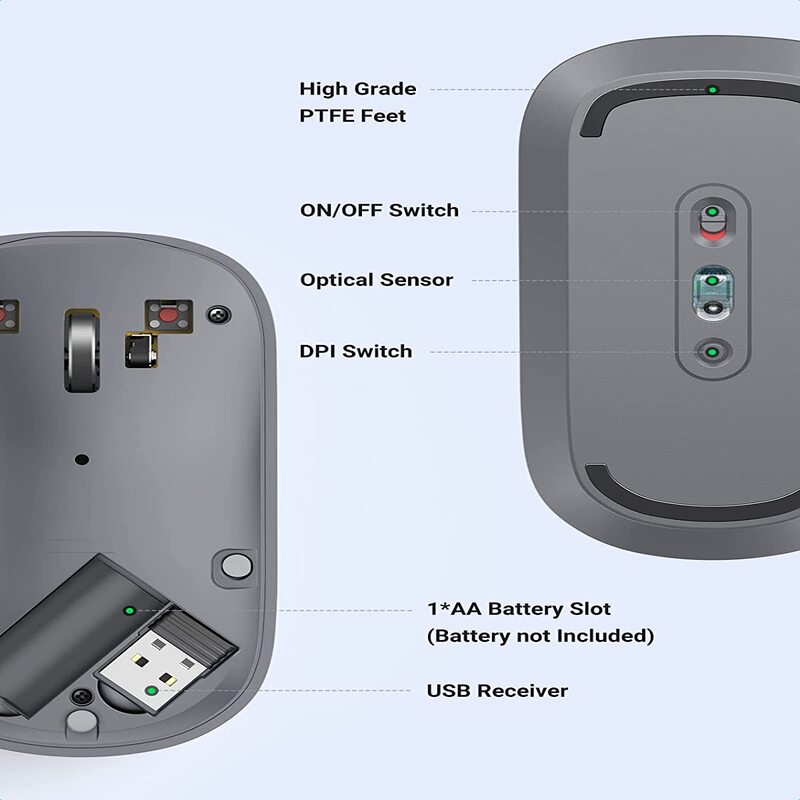 High Grade
PTFE Feet

ON/OFF Switch

Optical Sensor

DPI Switch

1*AA Battery Slot
(Battery not Included)

USB Receiver