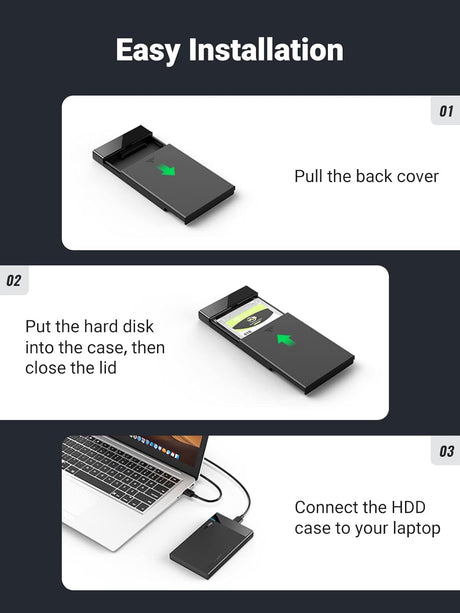 Easy Installation

01

Pull the back cover

02

Put the hard disk into the case, then close the lid

03

Connect the HDD case to your laptop