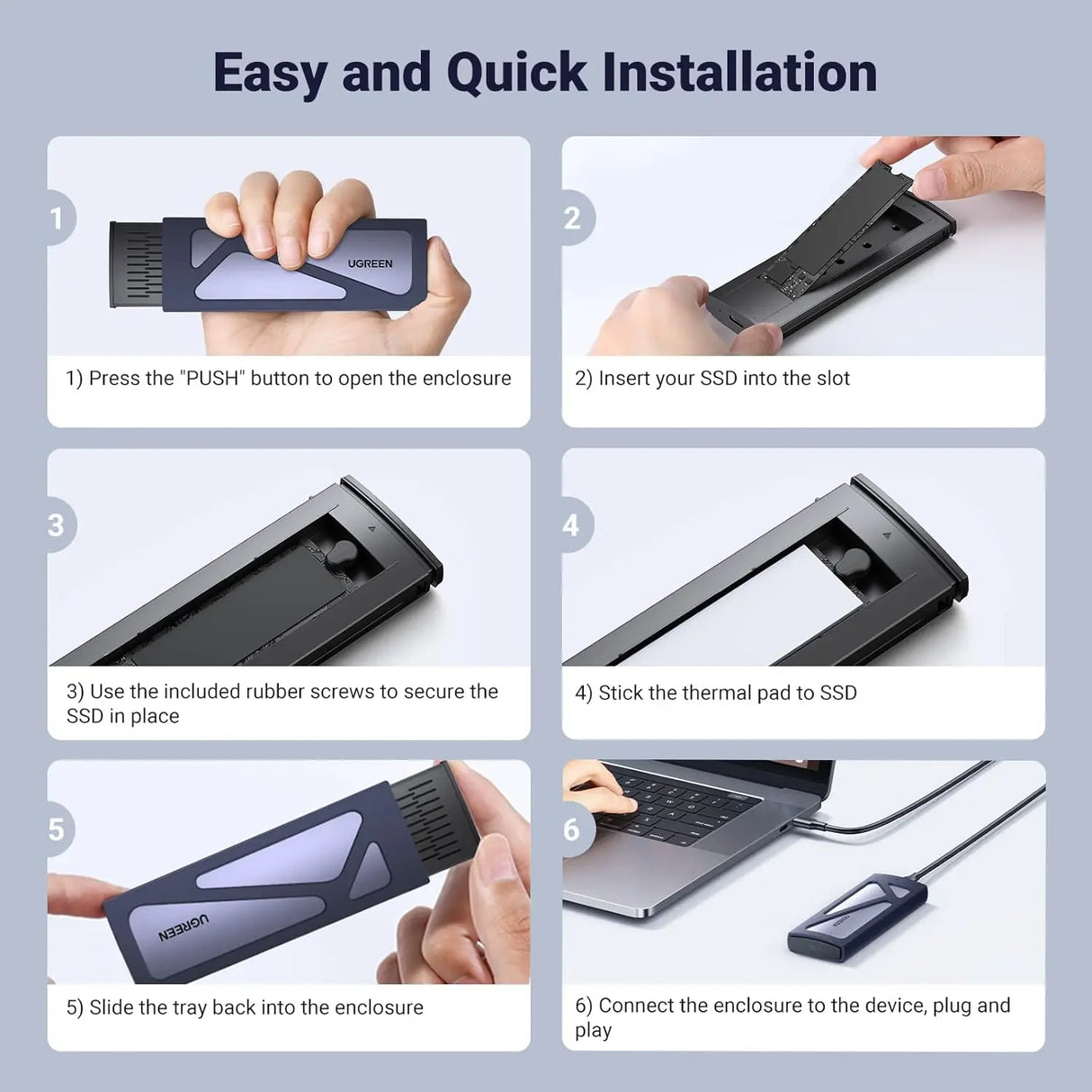 Easy and Quick Installation

1

UGREEN

1) Press the "PUSH" button to open the enclosure

2

2) Insert your SSD into the slot

3

3) Use the included rubber screws to secure the SSD in place

4

4) Stick the thermal pad to SSD

5

UGREEN

5) Slide the tray back into the enclosure

6

UGREEN

6) Connect the enclosure to the device, plug and play