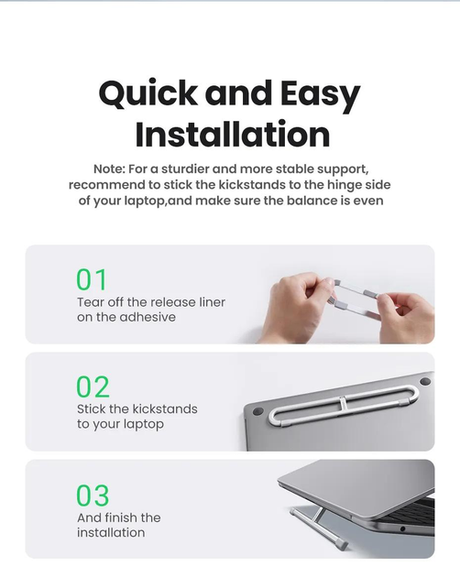 Quick and Easy Installation

Note: For a sturdier and more stable support, recommend to stick the kickstands to the hinge side of your laptop,and make sure the balance is even

01
Tear off the release liner on the adhesive

02
Stick the kickstands to your laptop

03
And finish the installation