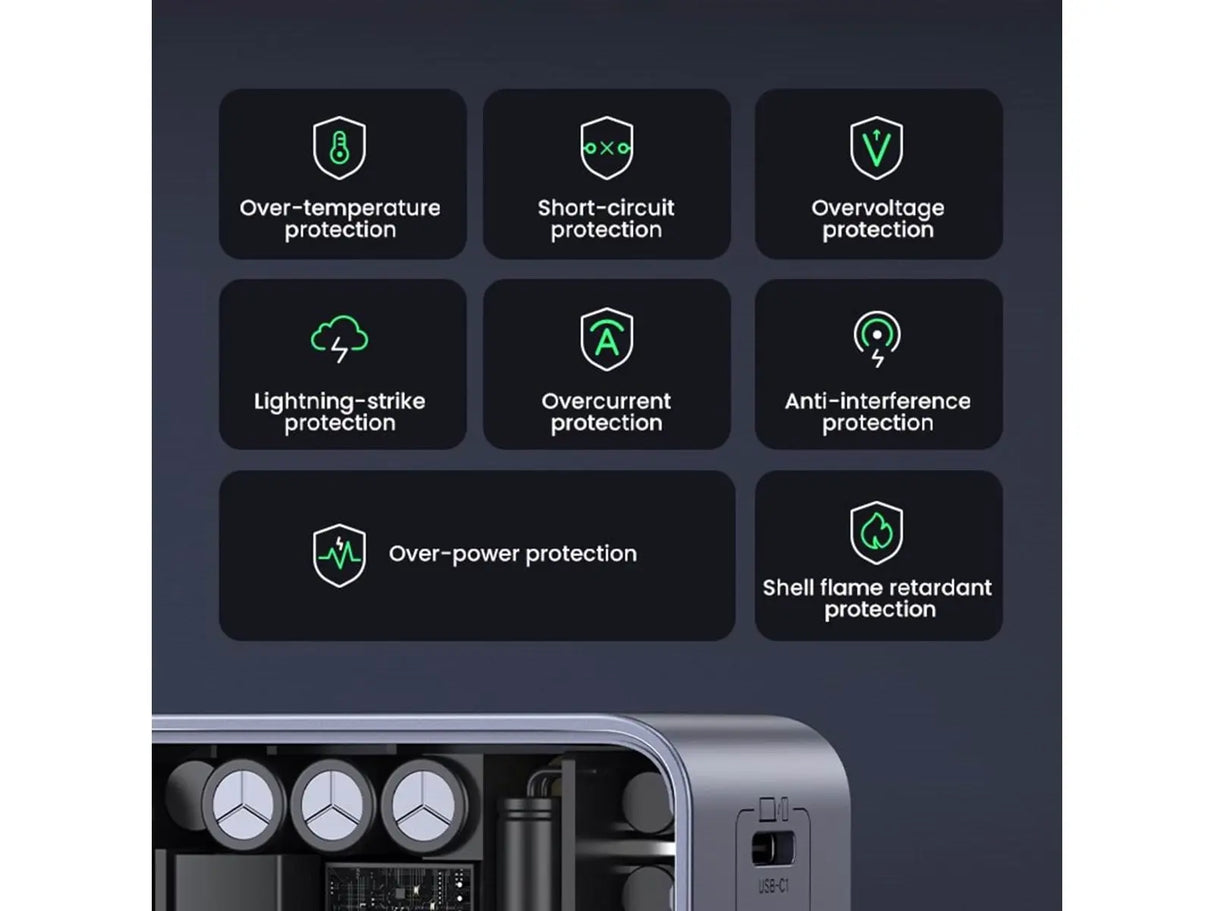 Over-temperature protection

Short-circuit protection

Overvoltage protection

Lightning-strike protection

Overcurrent protection

Anti-interference protection

Over-power protection

Shell flame retardant protection

USB-C1