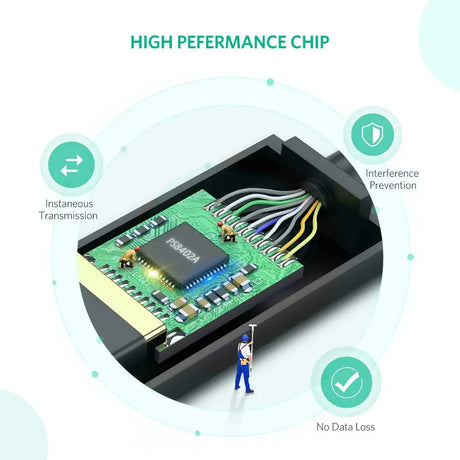 HIGH PEFERMANCE CHIP

Instaneous Transmission

Interference Prevention

PS8402A

No Data Loss